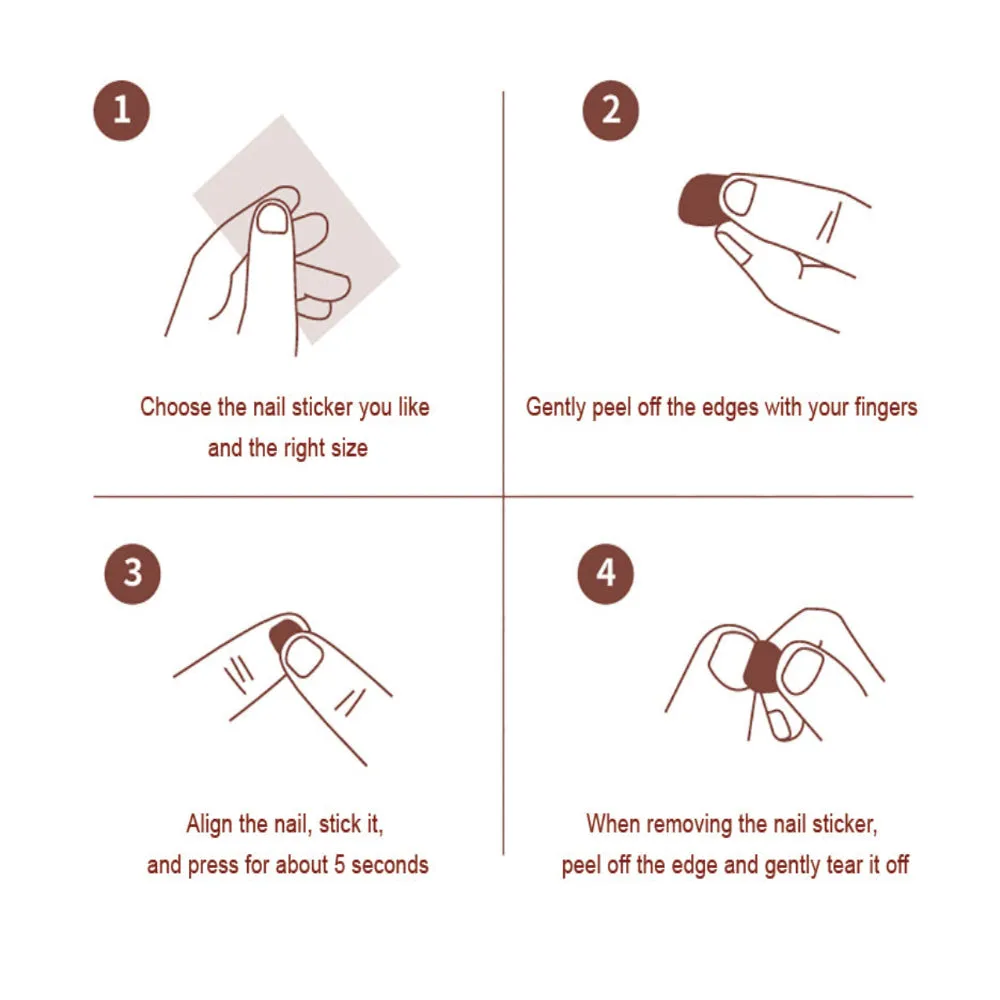 1

Choose the nail sticker you like and the right size

2

Gently peel off the edges with your fingers

3

Align the nail, stick it, and press for about 5 seconds

4

When removing the nail sticker, peel off the edge and gently tear it off